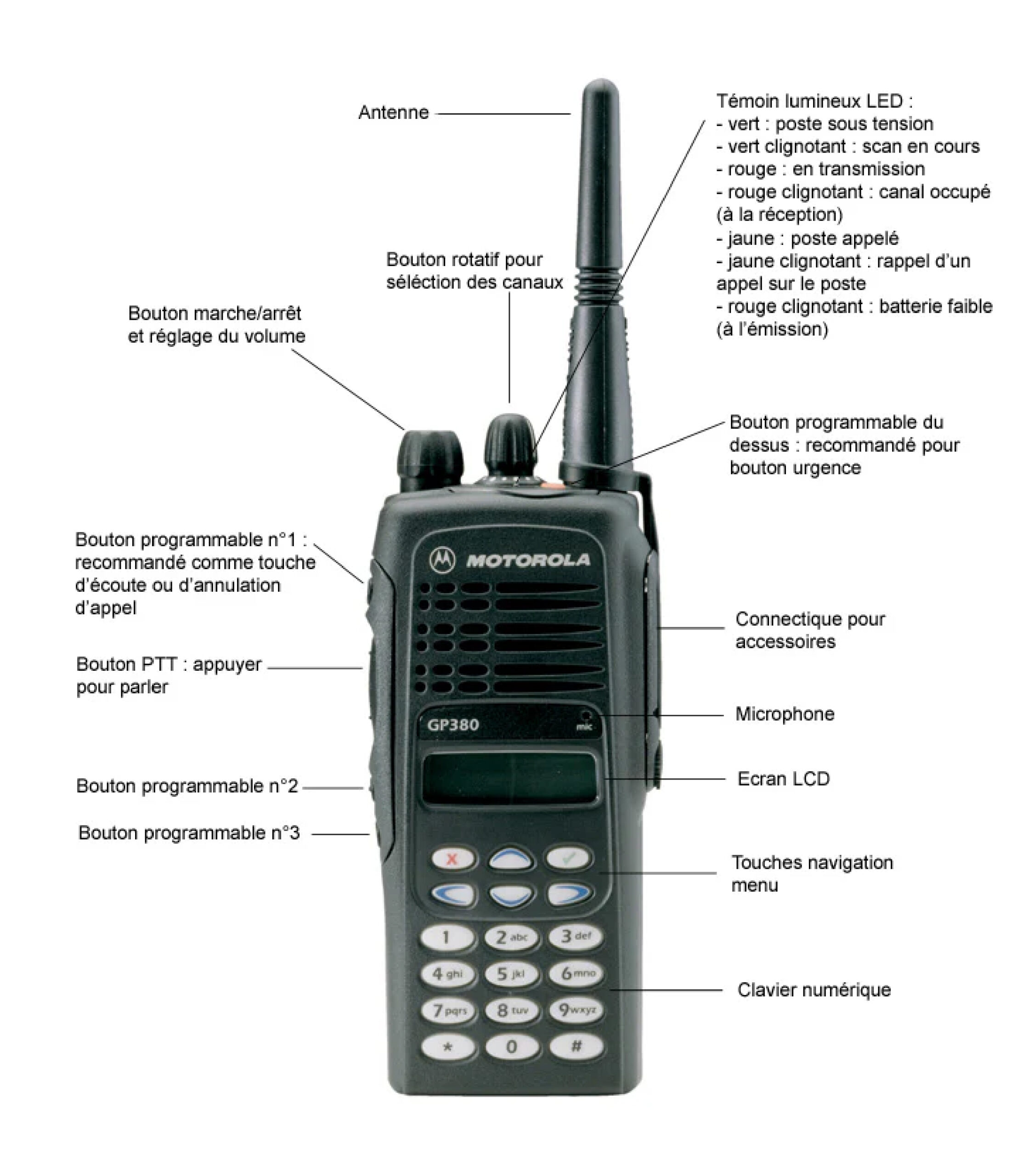 Antenne

Témoin lumineux LED :
- vert : poste sous tension
- vert clignotant : scan en cours
- rouge : en transmission
- rouge clignotant : canal occupé (à la réception)
- jaune : poste appelé
- jaune clignotant : rappel d'un appel sur le poste
- rouge clignotant : batterie faible (à l'émission)

Bouton rotatif pour sélection des canaux

Bouton marche/arrêt et réglage du volume

Bouton programmable du dessus : recommandé pour bouton urgence

Bouton programmable n°1 : recommandé comme touche d'écoute ou d'annulation d'appel

MOTOROLA

Connectique pour accessoires

Bouton PTT : appuyer pour parler

GP380

mic

Microphone

Bouton programmable n°2

Ecran LCD

Bouton programmable n°3

Touches navigation menu

1 2 abc 3 def
4 ghi 5 jkl 6 mno
7 pqrs 8 tuv 9 wxyz
* 0 #

Clavier numérique